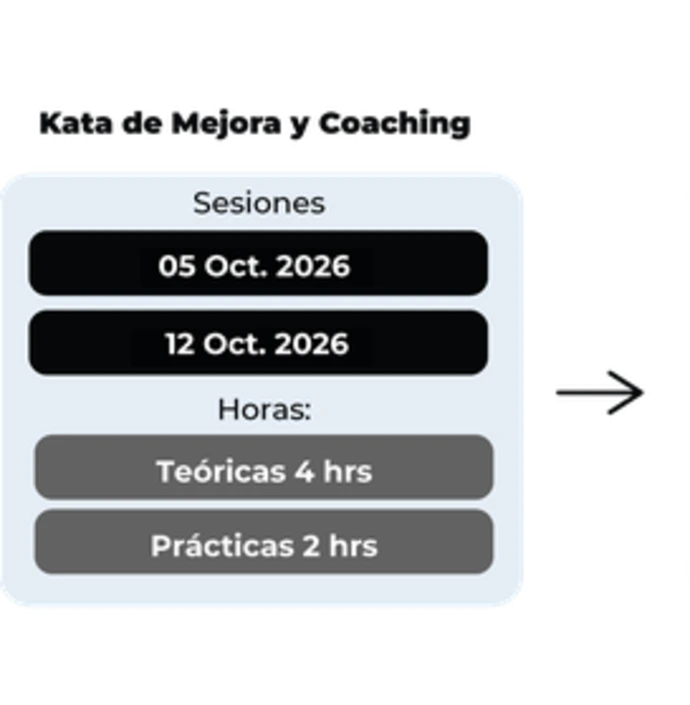 Kata de Mejora y Coaching

Sesiones

05 Oct. 2026

12 Oct. 2026

Horas:

Teóricas 4 hrs

Prácticas 2 hrs

→